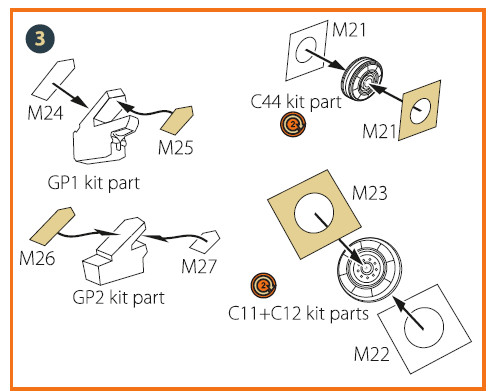 3

M24

M25

GP1 kit part

M26

M27

GP2 kit part

M21

C44 kit part

2

M21

M23

2

C11+C12 kit parts

M22